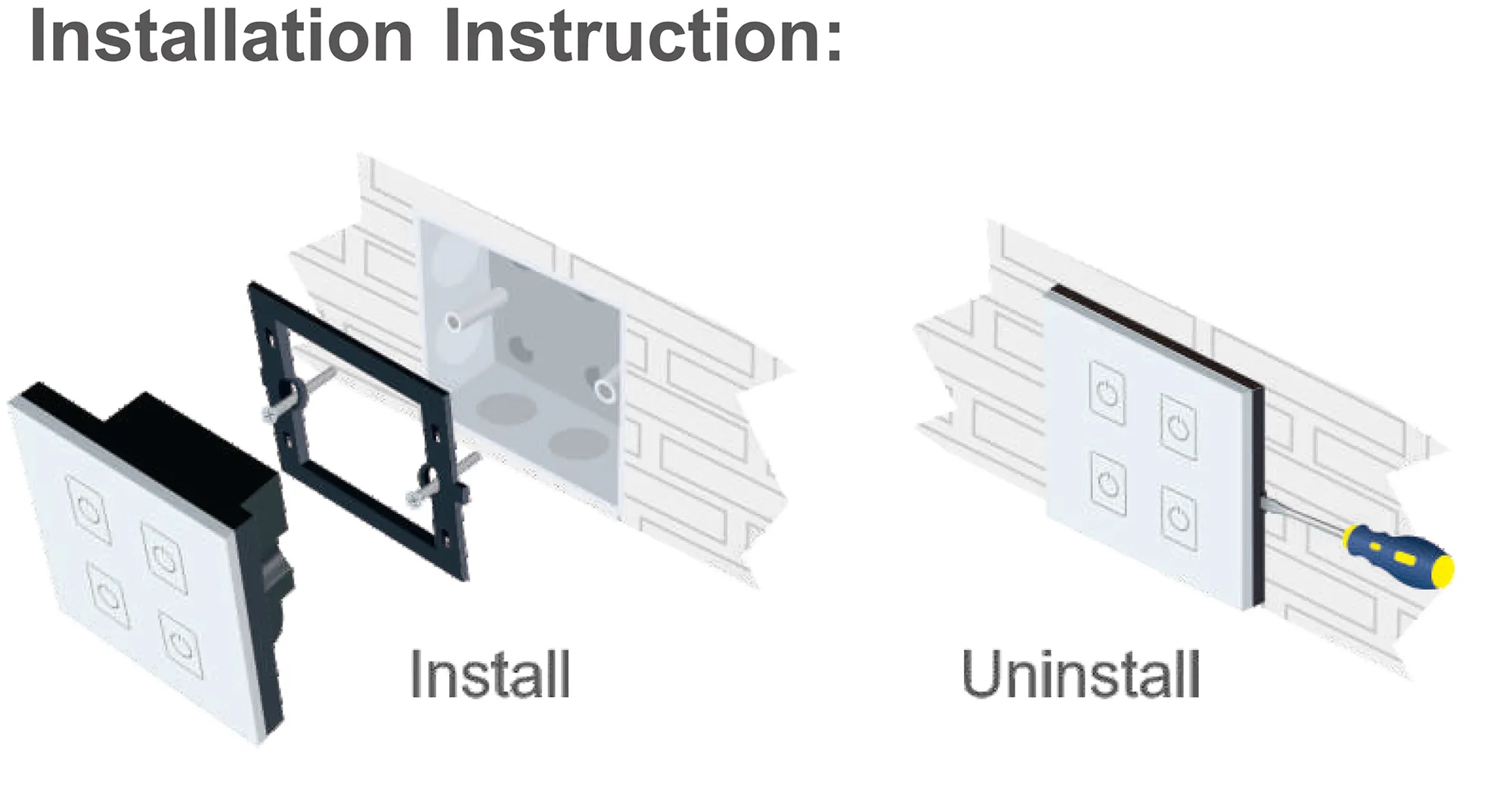 Installation Instruction:

Install

Uninstall